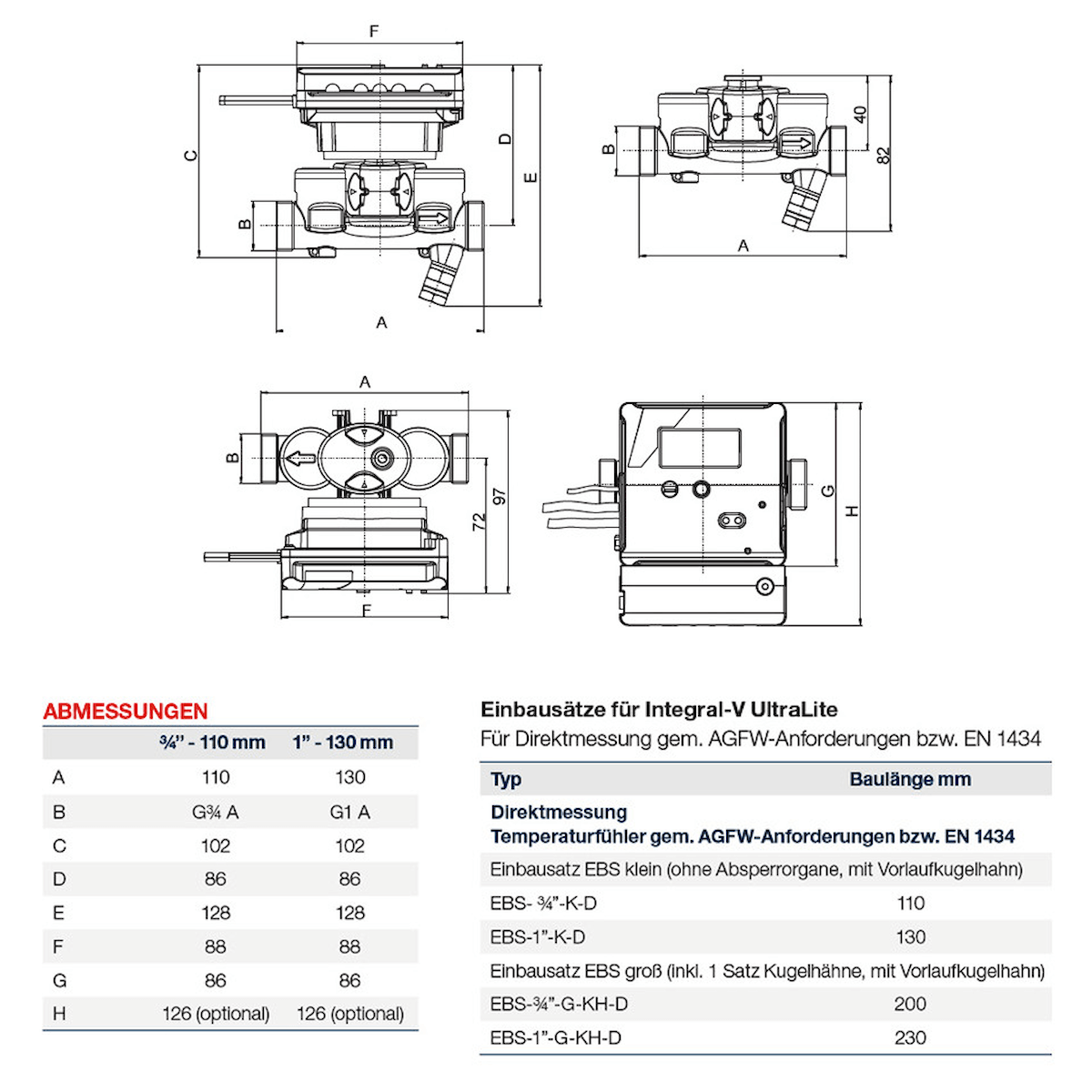 F

C

D

E

B

A

B

40

82

A

A

B

97

72

F

G

H

ABMESSUNGEN

|  | ¾" - 110 mm | 1" - 130 mm |
|---|---|---|
| A | 110 | 130 |
| B | G¾ A | G1 A |
| C | 102 | 102 |
| D | 86 | 86 |
| E | 128 | 128 |
| F | 88 | 88 |
| G | 86 | 86 |
| H | 126 (optional) | 126 (optional) |

Einbausätze für Integral-V UltraLite

Für Direktmessung gem. AGFW-Anforderungen bzw. EN 1434

| Typ | Baulänge mm |
|---|---|
| Direktmessung Temperaturfühler gem. AGFW-Anforderungen bzw. EN 1434 | |
| Einbausatz EBS klein (ohne Absperrorgane, mit Vorlaufkugelhahn) | |
| EBS- ¾"-K-D | 110 |
| EBS-1"-K-D | 130 |
| Einbausatz EBS groß (inkl. 1 Satz Kugelhähne, mit Vorlaufkugelhahn) | |
| EBS-¾"-G-KH-D | 200 |
| EBS-1"-G-KH-D | 230 |